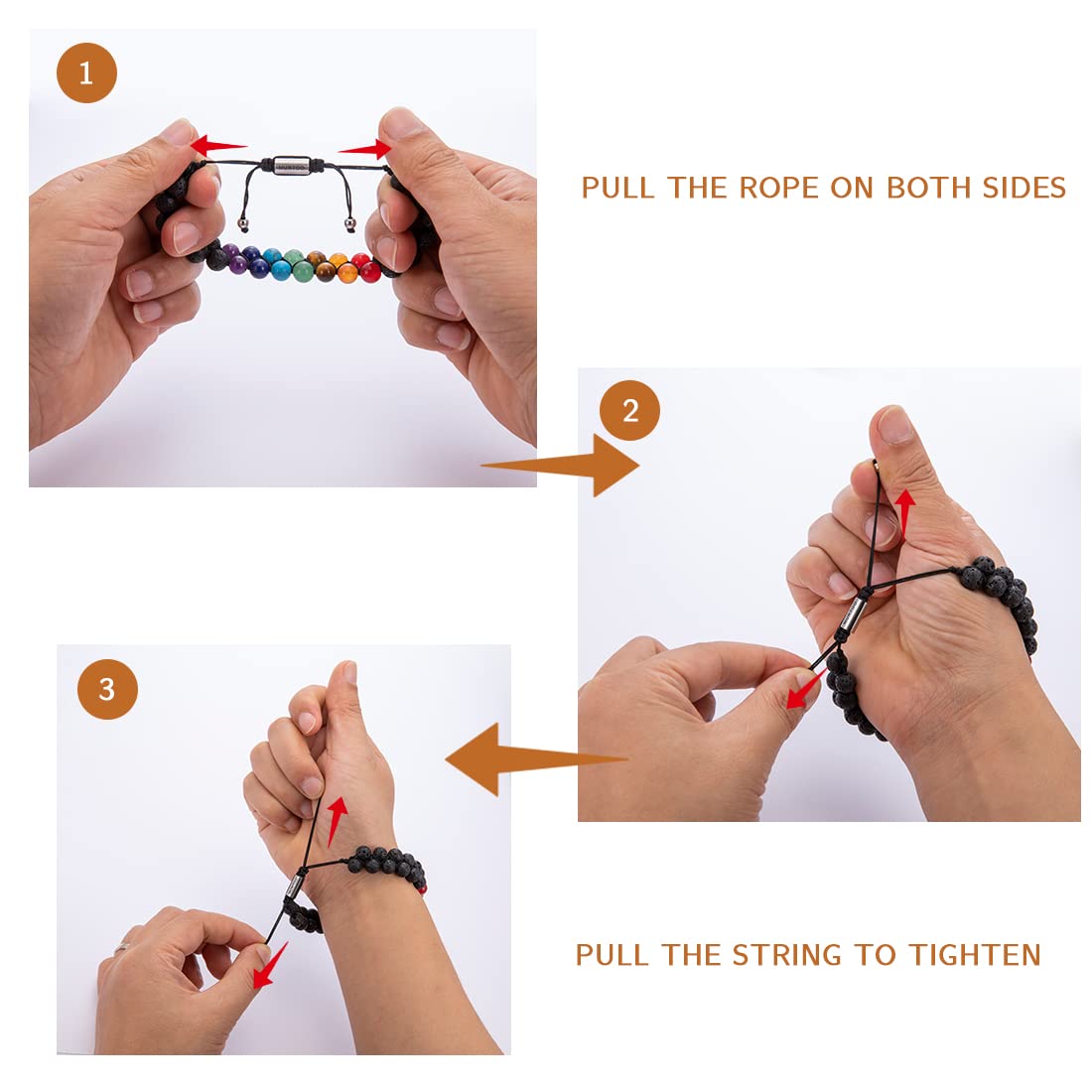 1

PULL THE ROPE ON BOTH SIDES

2

3

PULL THE STRING TO TIGHTEN