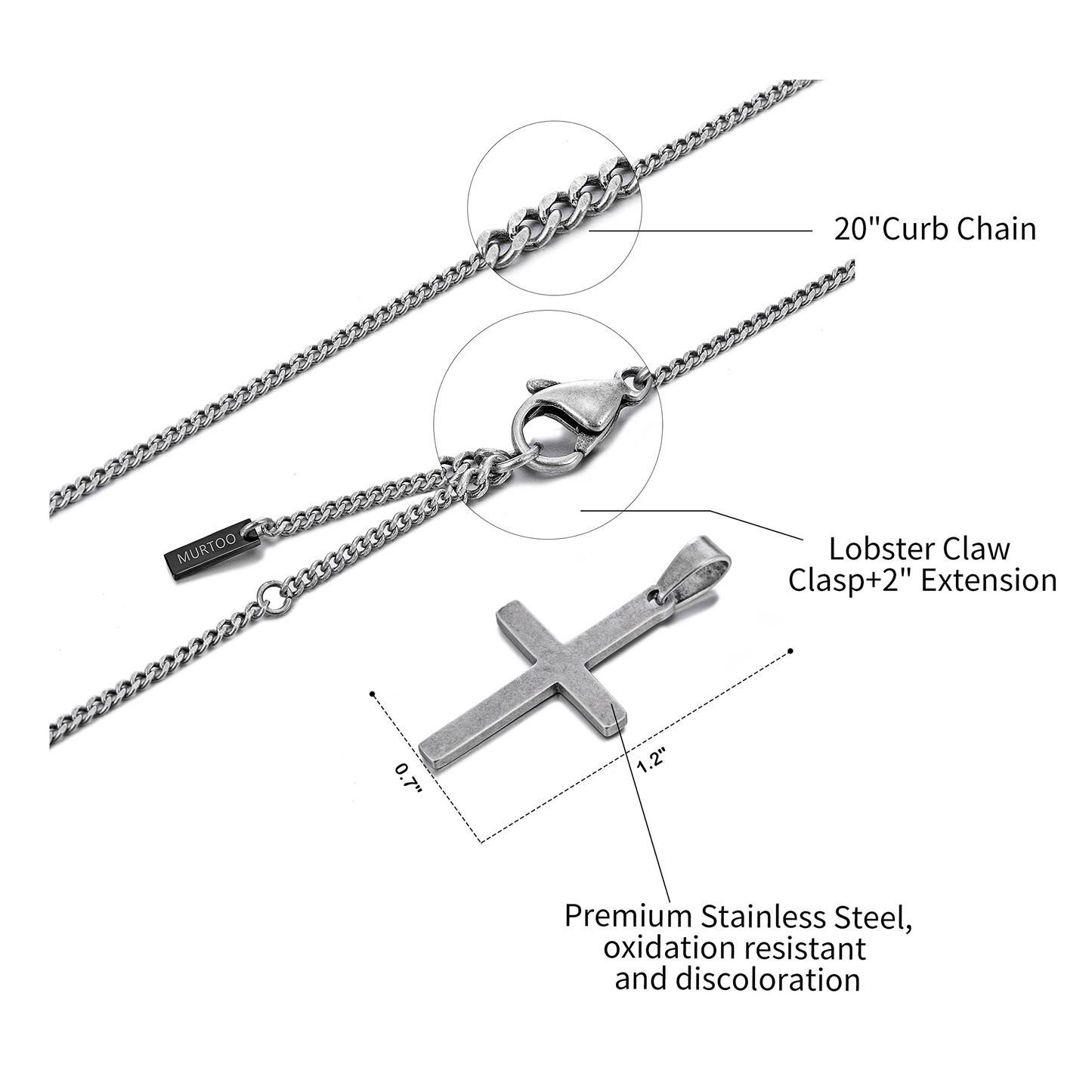 20"Curb Chain

MURTOO

Lobster Claw
Clasp+2" Extension

0.7"

1.2"

Premium Stainless Steel, oxidation resistant and discoloration