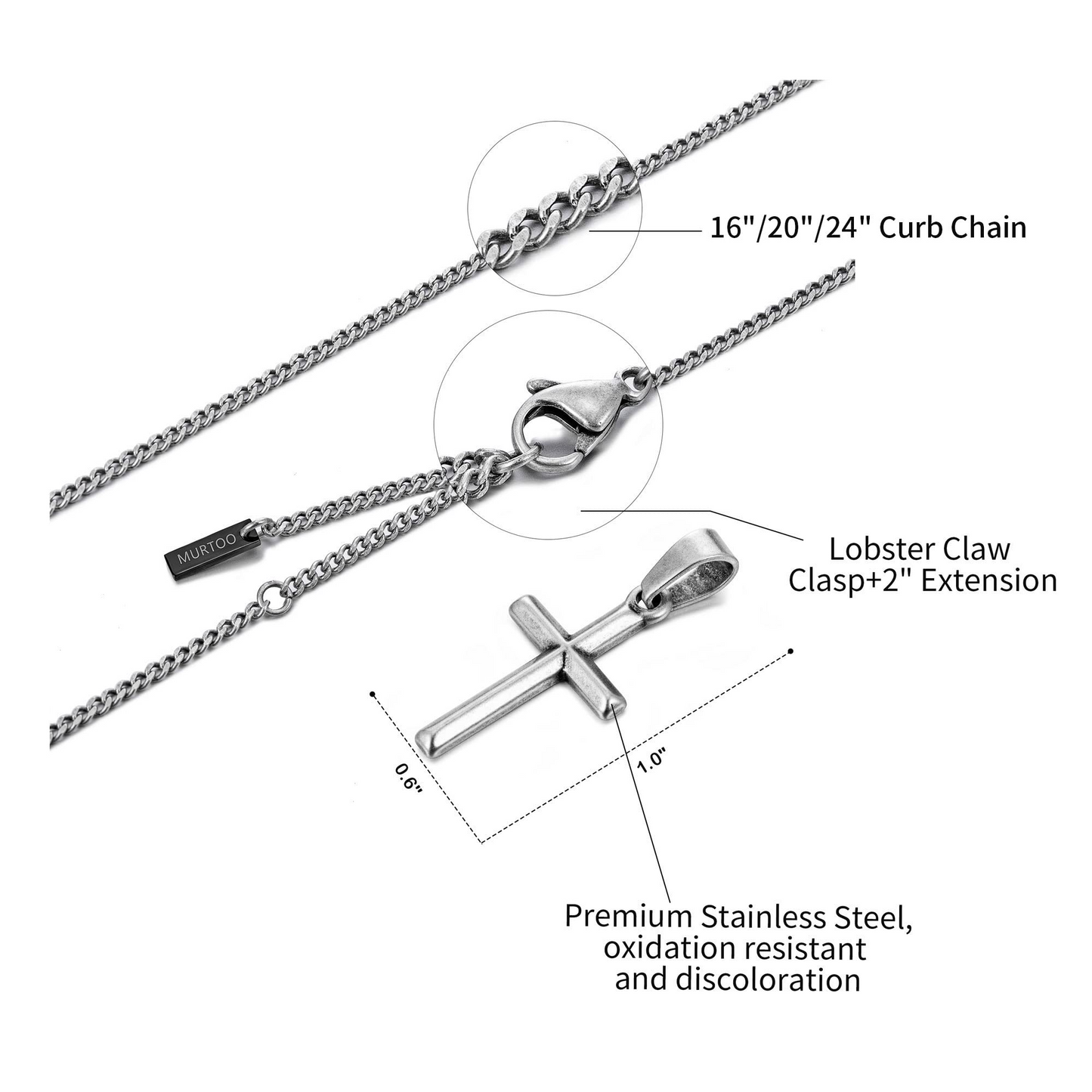 16"/20"/24" Curb Chain

MURTOO

Lobster Claw Clasp+2" Extension

0.6"

1.0"

Premium Stainless Steel, oxidation resistant and discoloration