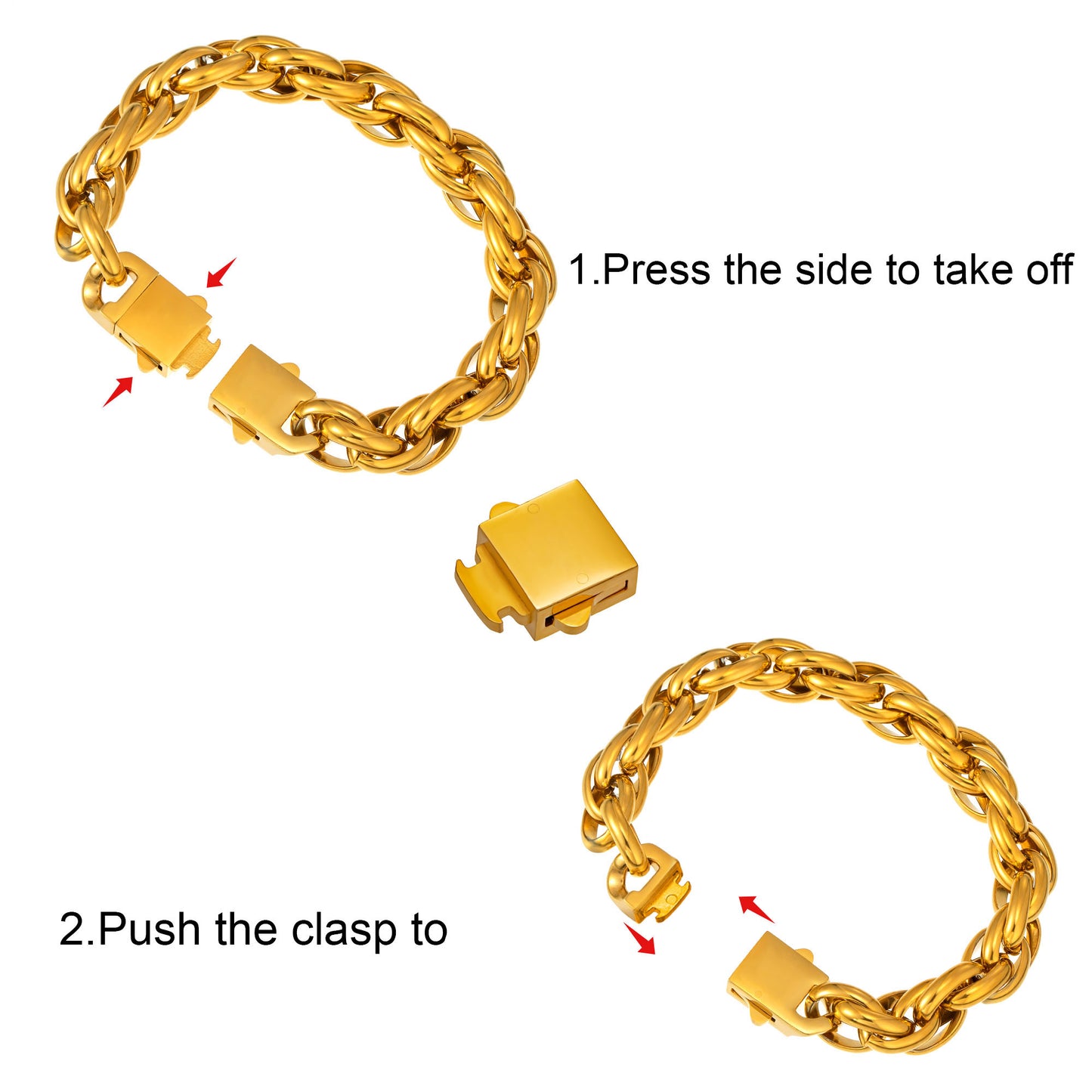 1.Press the side to take off

2.Push the clasp to