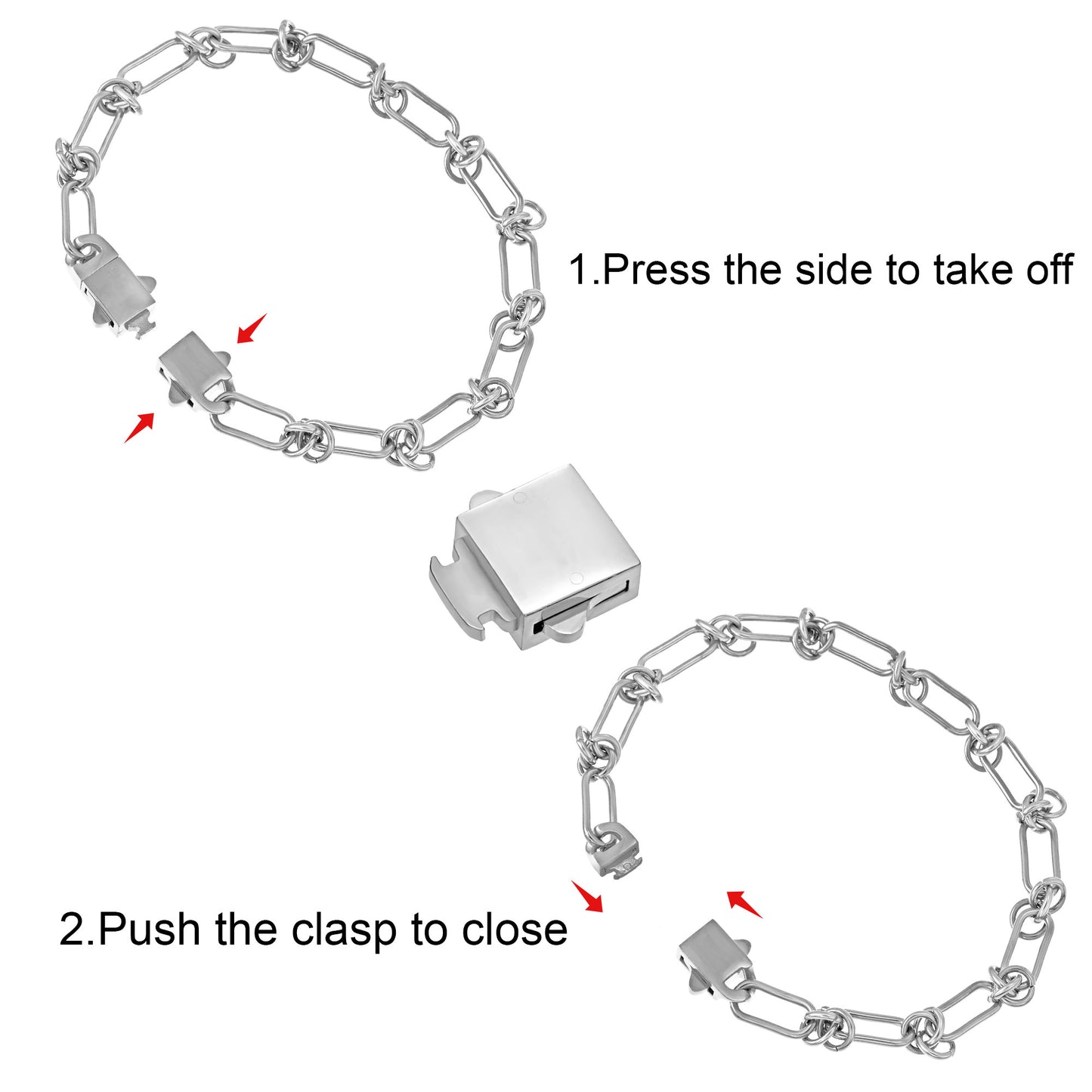 1.Press the side to take off

2.Push the clasp to close