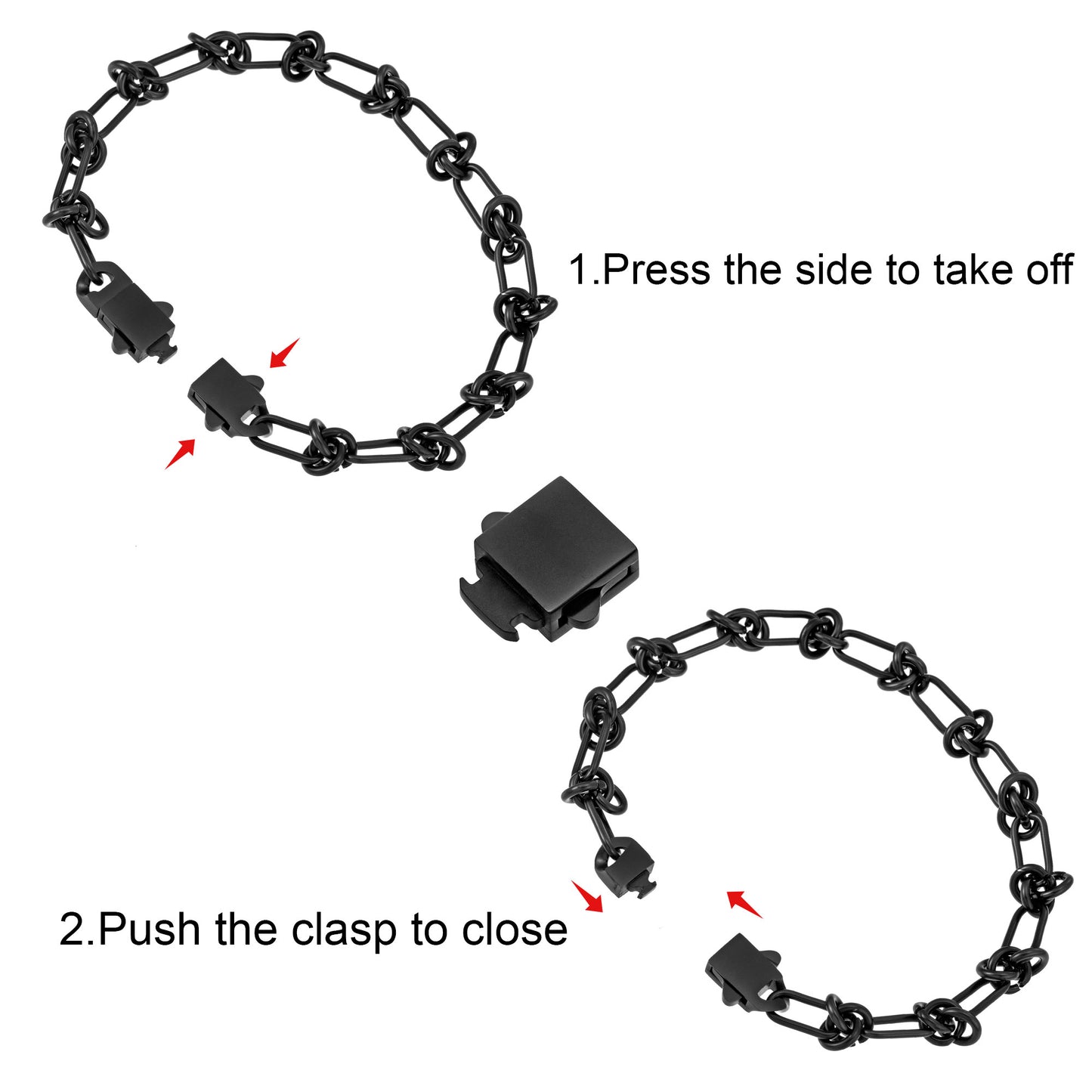 1.Press the side to take off

2.Push the clasp to close