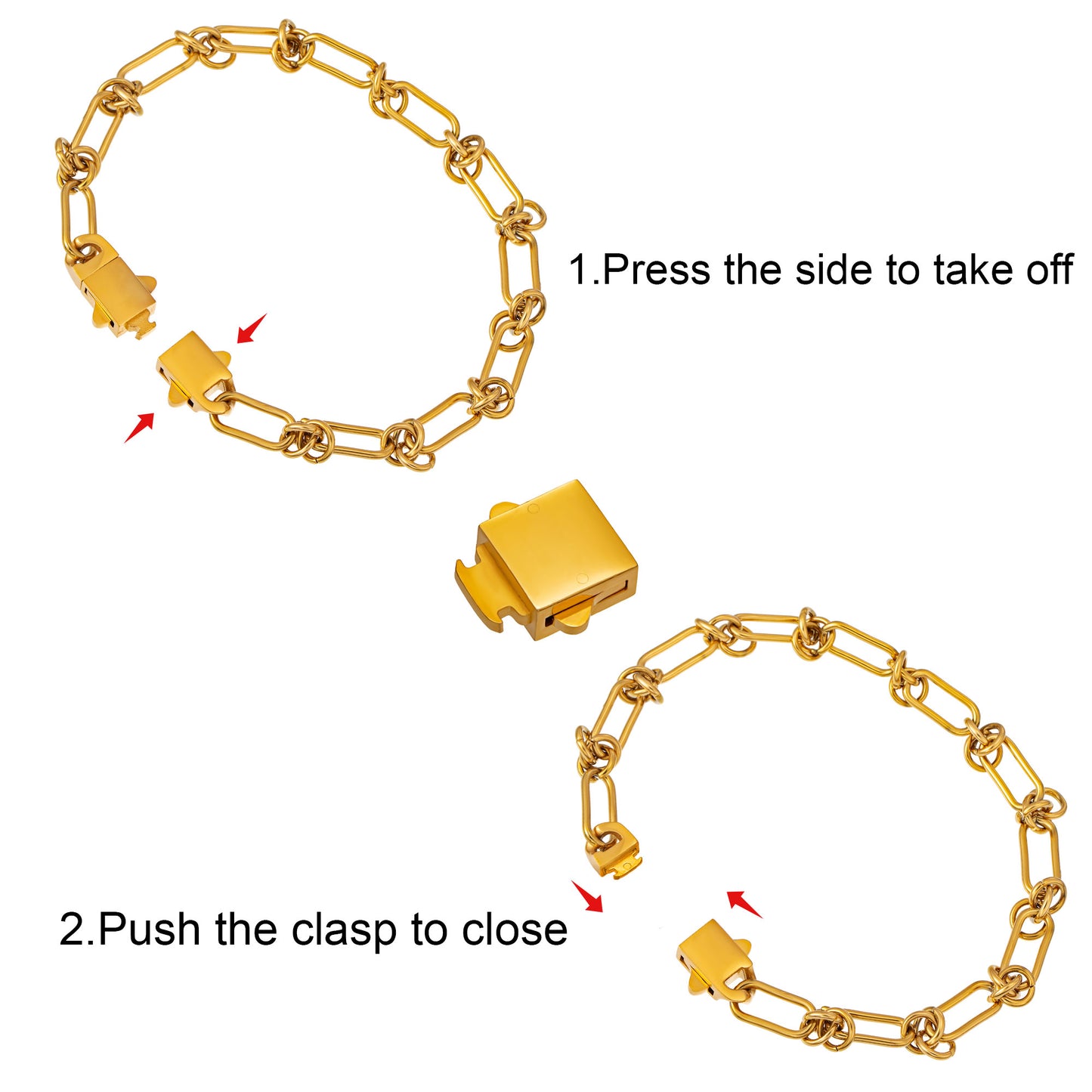 1.Press the side to take off

2.Push the clasp to close